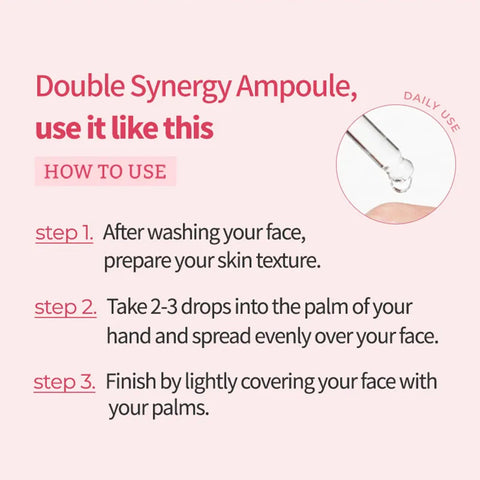 Double Synergy Ampoule,
use it like this

DAILY USE

HOW TO USE

step 1. After washing your face, prepare your skin texture.

step 2. Take 2-3 drops into the palm of your hand and spread evenly over your face.

step 3. Finish by lightly covering your face with your palms.